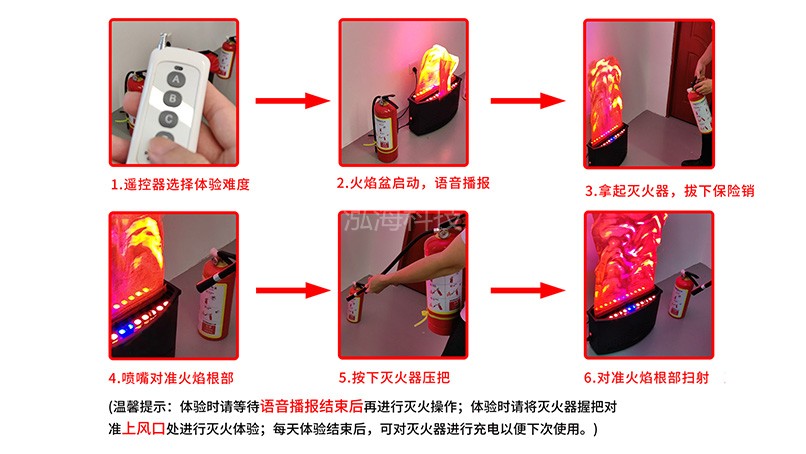 A
B
C

1.遥控器选择体验难度

2.火焰盆启动，语音播报

3.拿起灭火器，拔下保险销

泓海科技

4.喷嘴对准火焰根部

5.按下灭火器压把

6.对准火焰根部扫射

(温馨提示：体验时请等待语音播报结束后再进行灭火操作；体验时请将灭火器握把对准上风口处进行灭火体验；每天体验结束后，可对灭火器进行充电以便下次使用。)